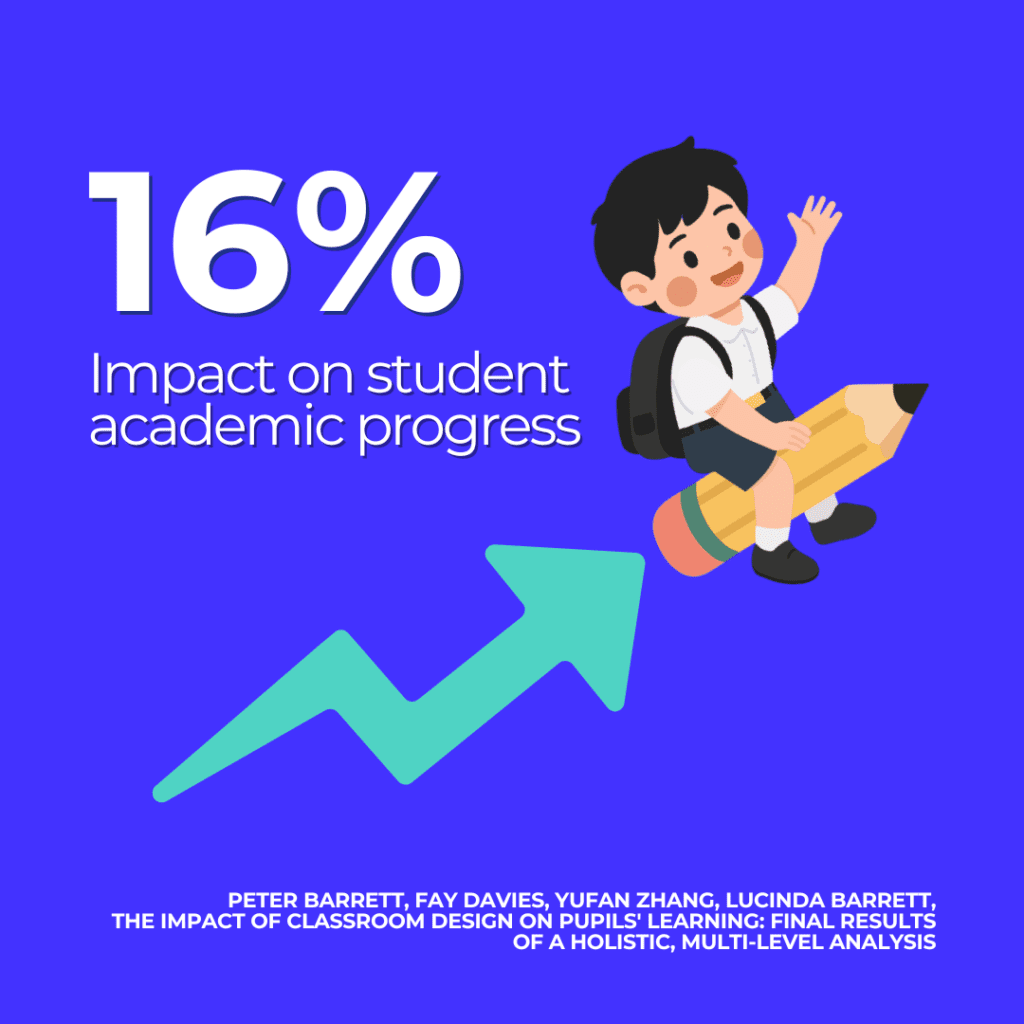 16%

Impact on student academic progress

PETER BARRETT, FAY DAVIES, YUFAN ZHANG, LUCINDA BARRETT, THE IMPACT OF CLASSROOM DESIGN ON PUPILS' LEARNING: FINAL RESULTS OF A HOLISTIC, MULTI-LEVEL ANALYSIS